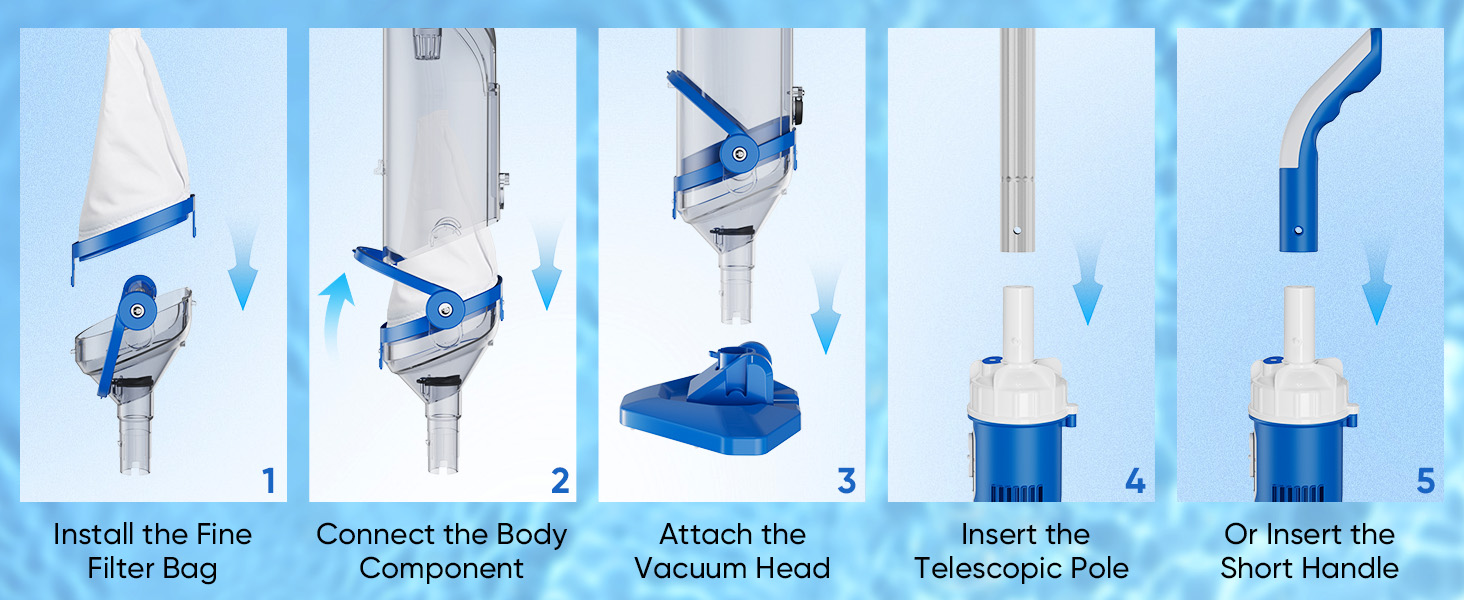 1

Install the Fine Filter Bag

2

Connect the Body Component

3

Attach the Vacuum Head

4

Insert the Telescopic Pole

5

Or Insert the Short Handle